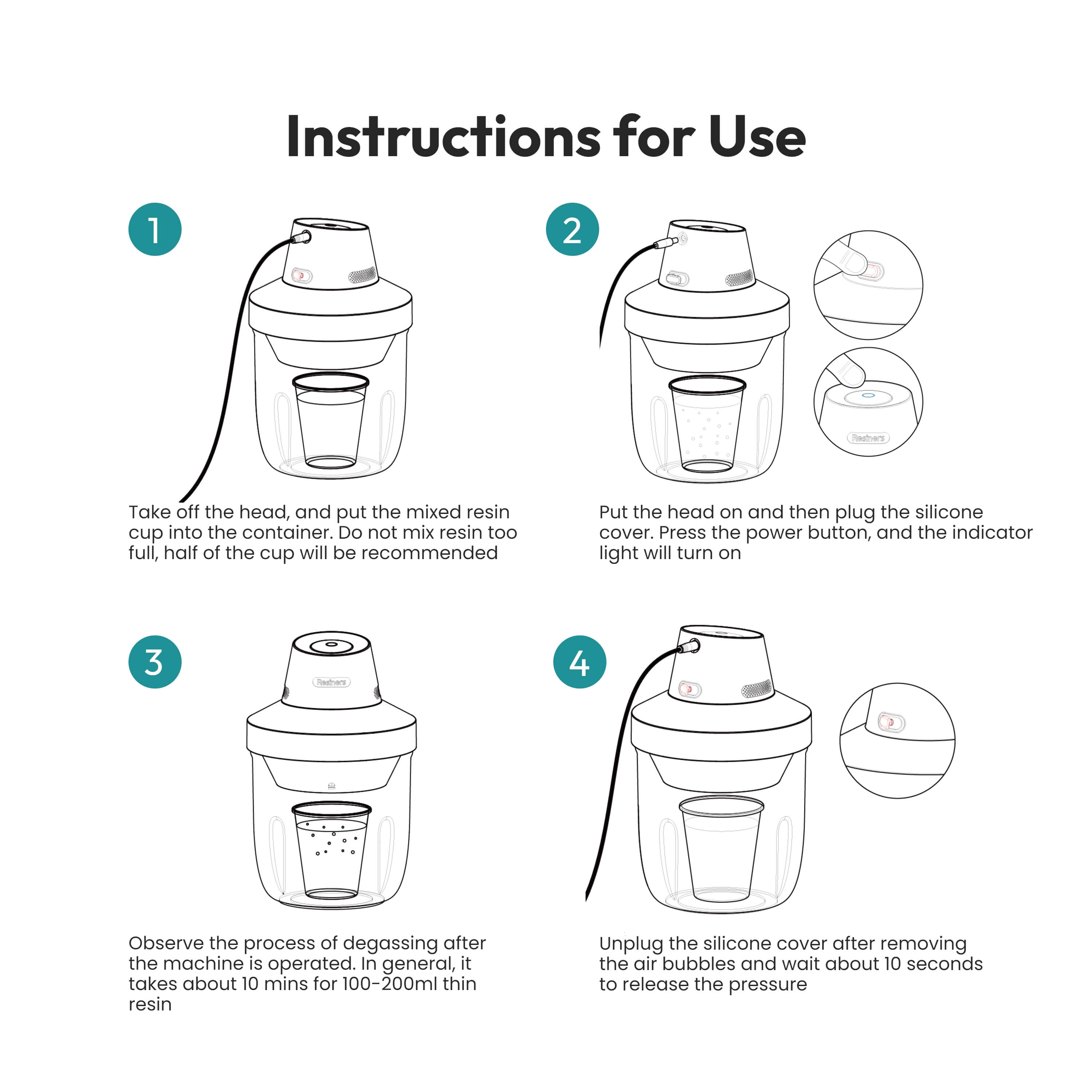 Instructions for Use

1

Take off the head, and put the mixed resin cup into the container. Do not mix resin too full, half of the cup will be recommended

2

Resiners

Put the head on and then plug the silicone cover. Press the power button, and the indicator light will turn on

3

Resiners

Observe the process of degassing after the machine is operated. In general, it takes about 10 mins for 100-200ml thin resin

4

Unplug the silicone cover after removing the air bubbles and wait about 10 seconds to release the pressure