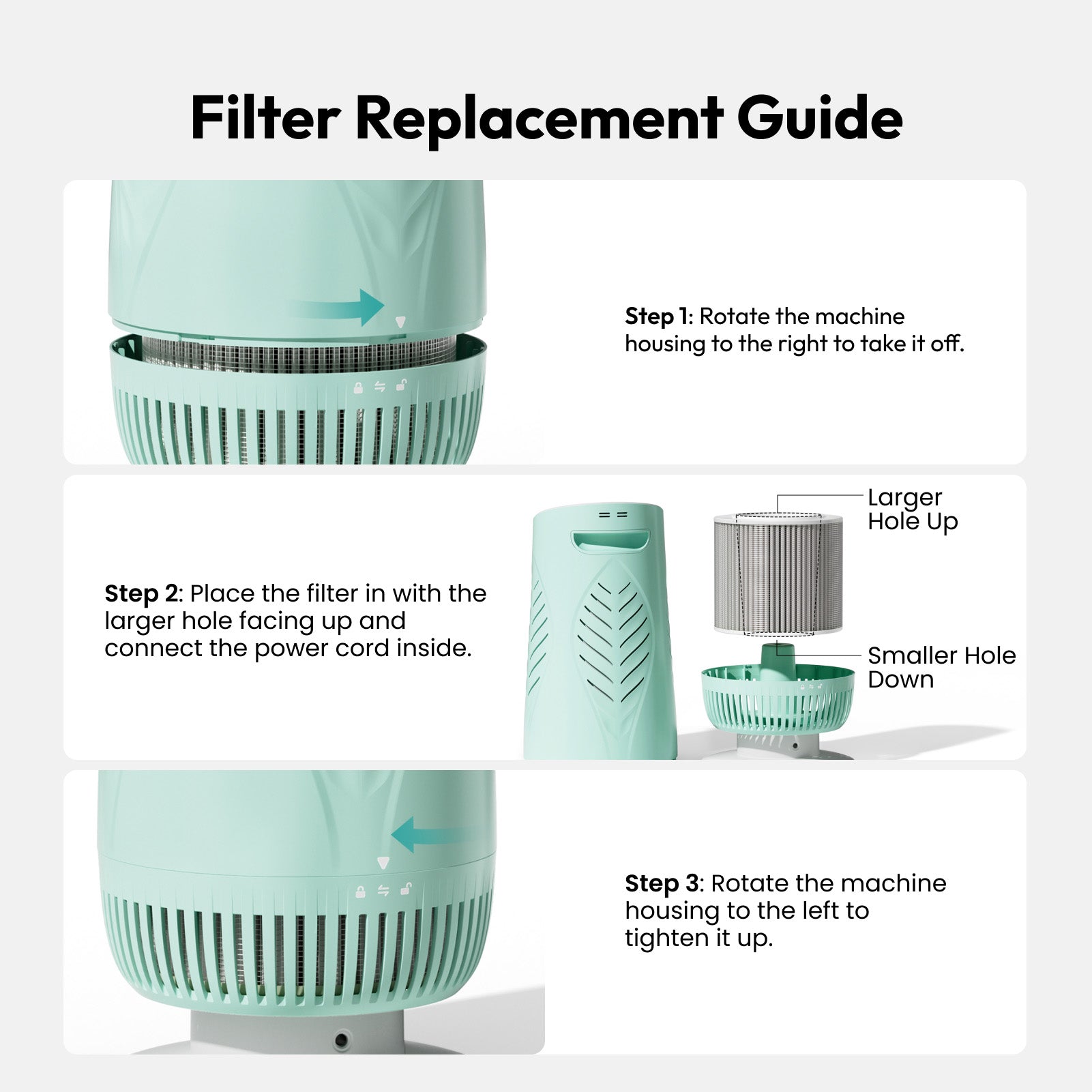 Filter Replacement Guide

Step 1: Rotate the machine housing to the right to take it off.

Step 2: Place the filter in with the larger hole facing up and connect the power cord inside.

Larger Hole Up

Smaller Hole Down

Step 3: Rotate the machine housing to the left to tighten it up.