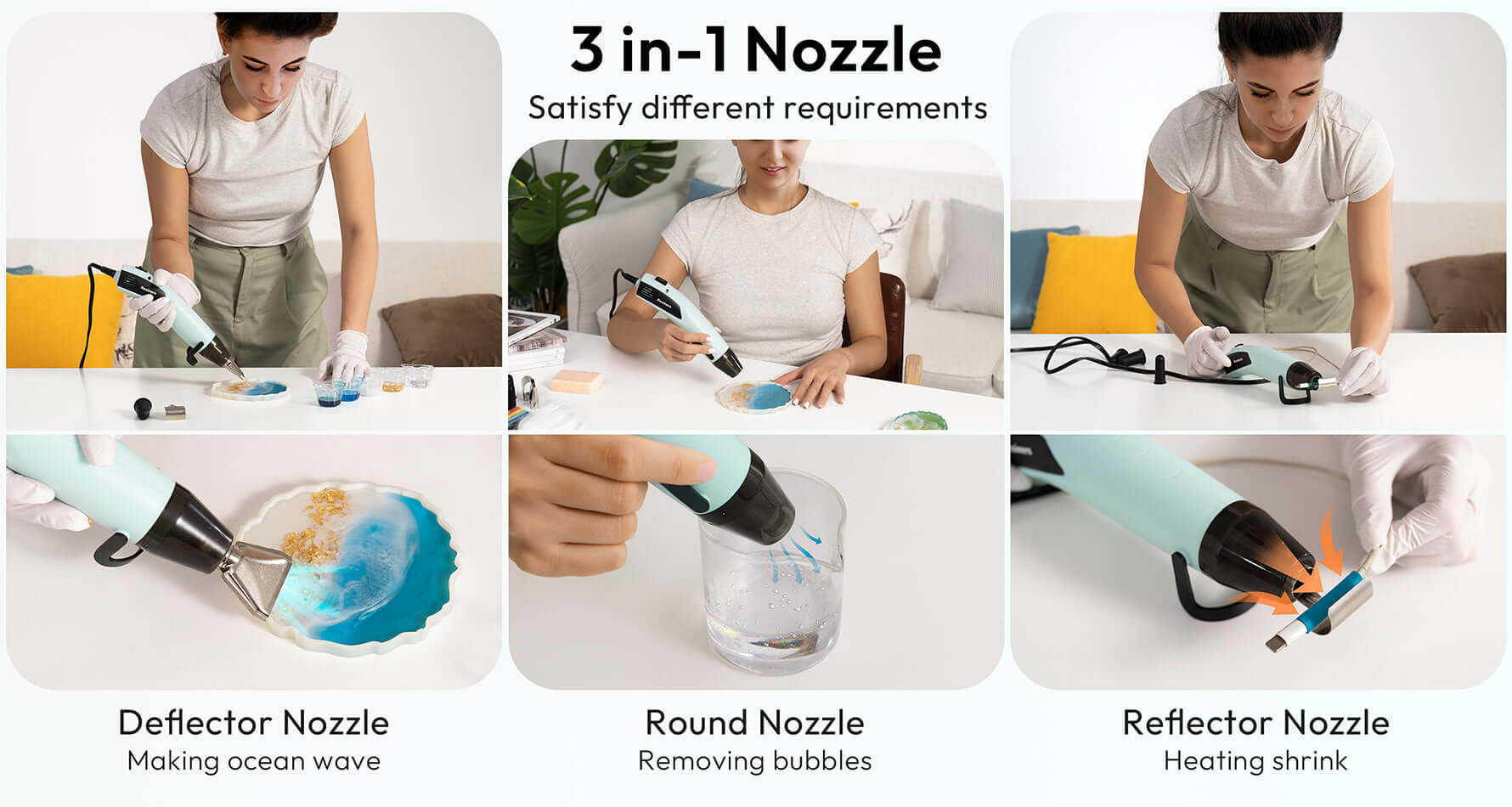 3 in-1 Nozzle
Satisfy different requirements

Deflector Nozzle
Making ocean wave

Round Nozzle
Removing bubbles

Reflector Nozzle
Heating shrink