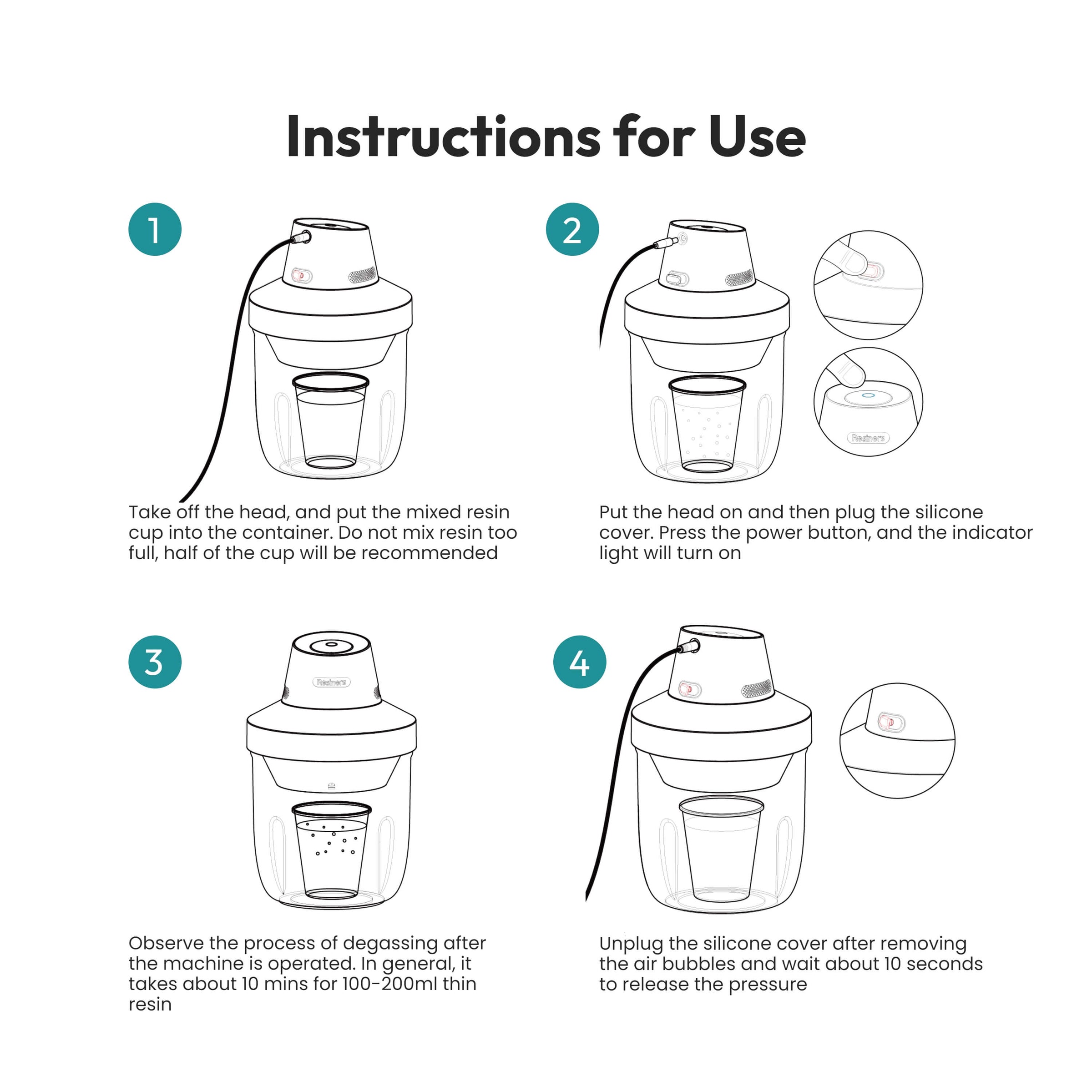 Instructions for Use

1

Take off the head, and put the mixed resin cup into the container. Do not mix resin too full, half of the cup will be recommended

2

Resiners

Put the head on and then plug the silicone cover. Press the power button, and the indicator light will turn on

3

Resiners

Observe the process of degassing after the machine is operated. In general, it takes about 10 mins for 100-200ml thin resin

4

Unplug the silicone cover after removing the air bubbles and wait about 10 seconds to release the pressure