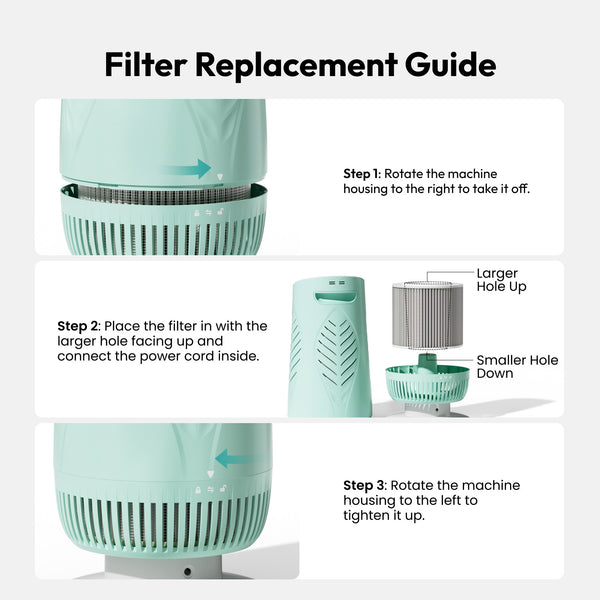 Filter Replacement Guide

Step 1: Rotate the machine housing to the right to take it off.

Step 2: Place the filter in with the larger hole facing up and connect the power cord inside.

Larger Hole Up

Smaller Hole Down

Step 3: Rotate the machine housing to the left to tighten it up.