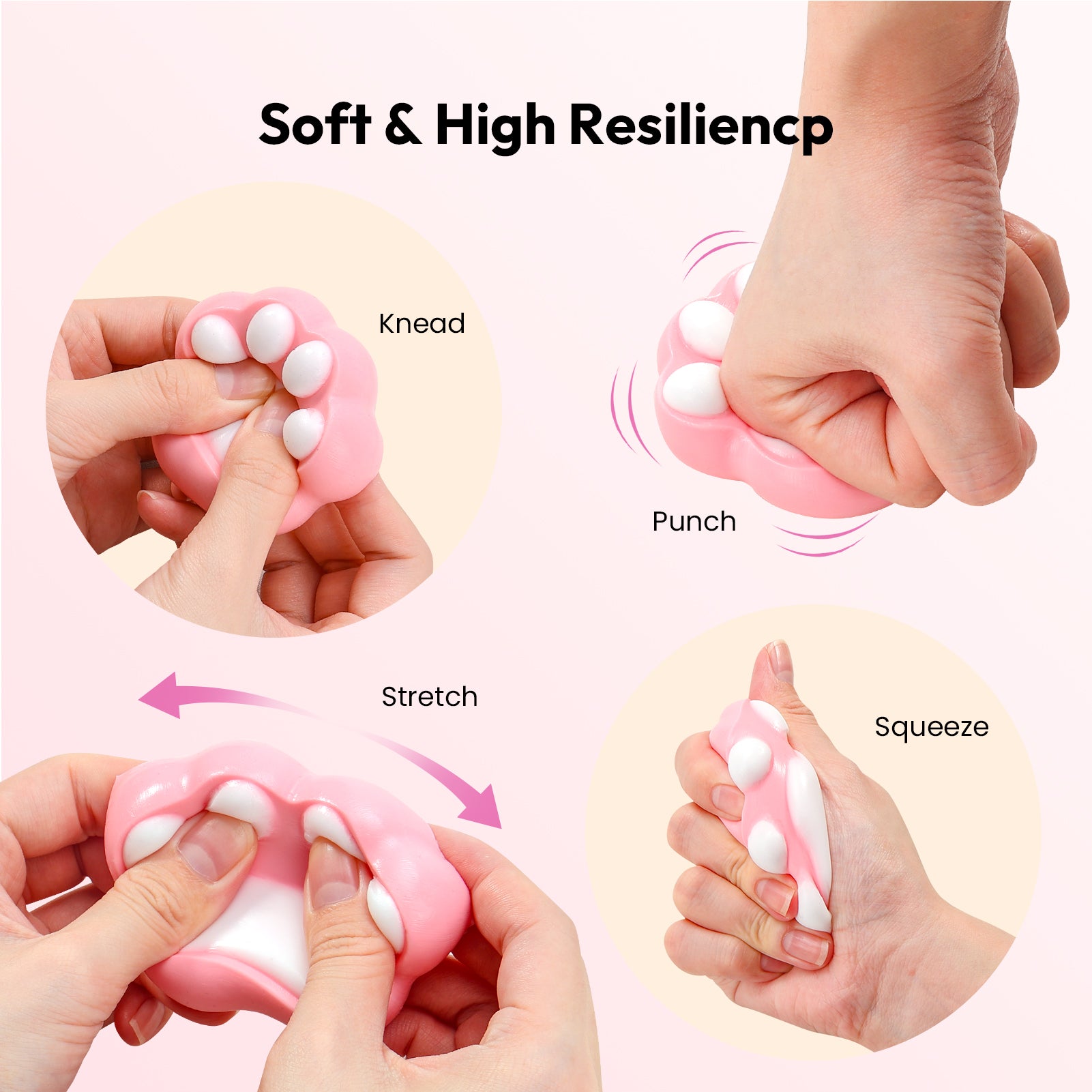 Soft & High Resiliencp

Knead

Punch

Stretch

Squeeze