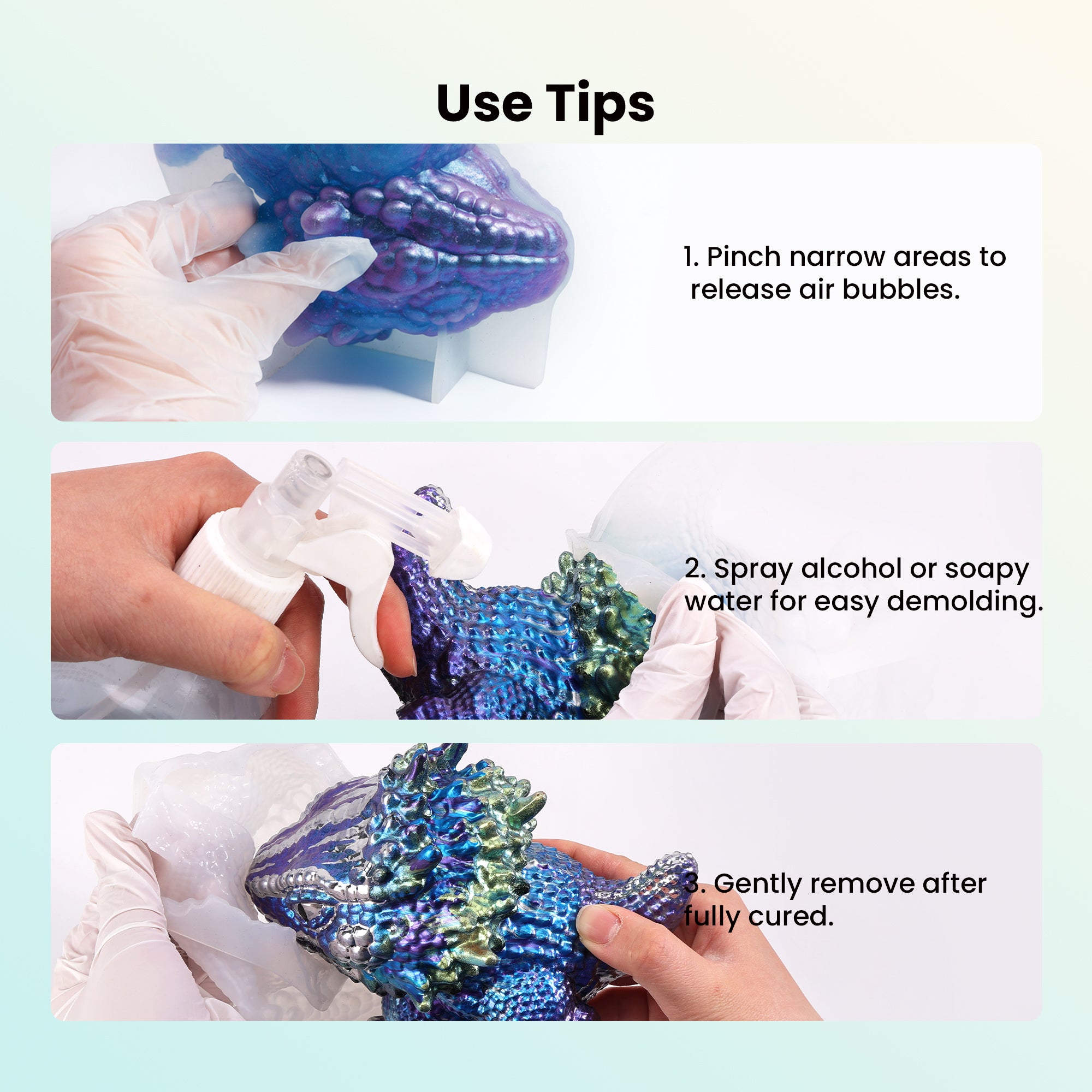 Use Tips

1. Pinch narrow areas to release air bubbles.

2. Spray alcohol or soapy water for easy demolding.

3. Gently remove after fully cured.